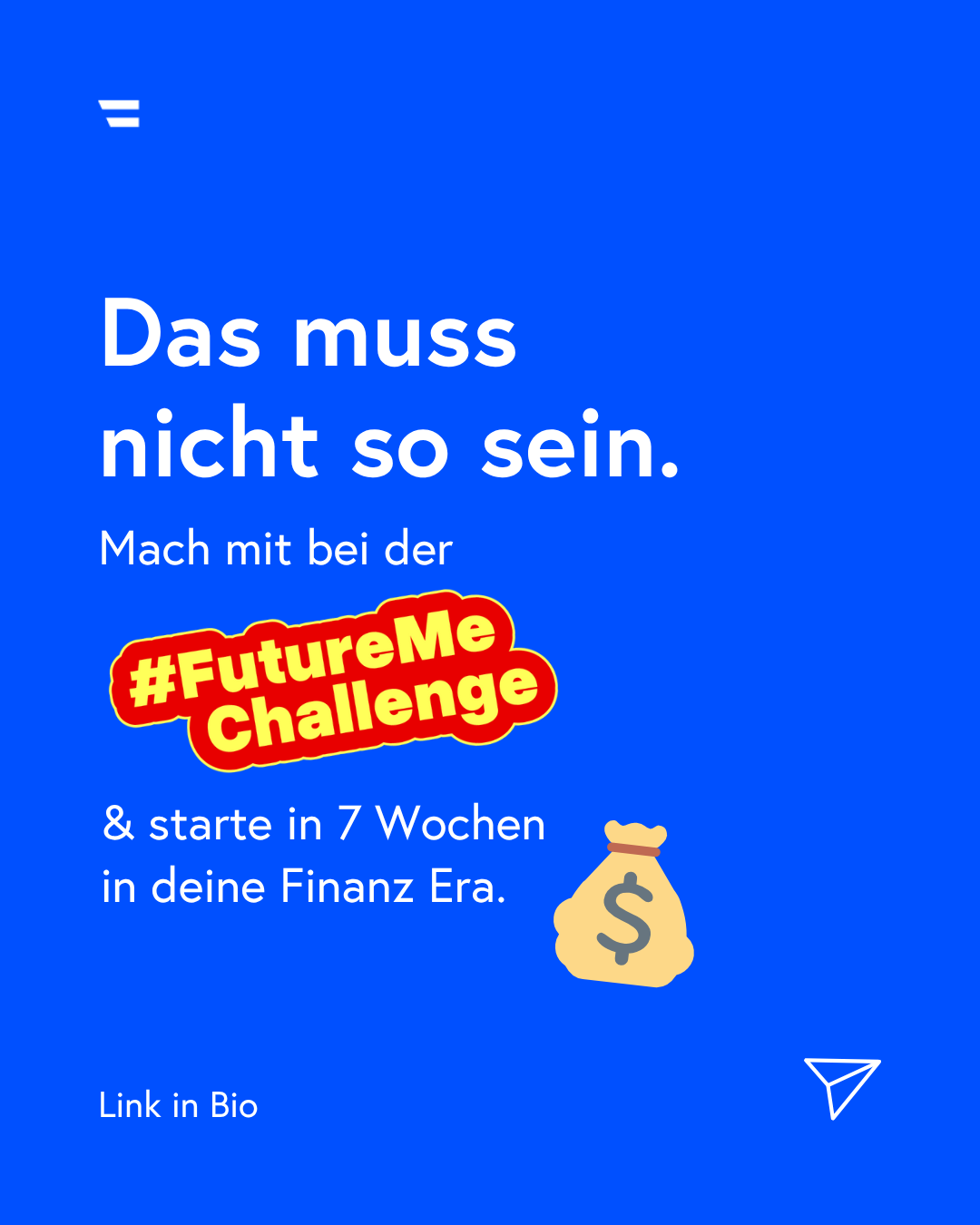 Das muss nicht so sein.

Mach mit bei der

#FutureMe Challenge

& starte in 7 Wochen in deine Finanz Era.

Link in Bio